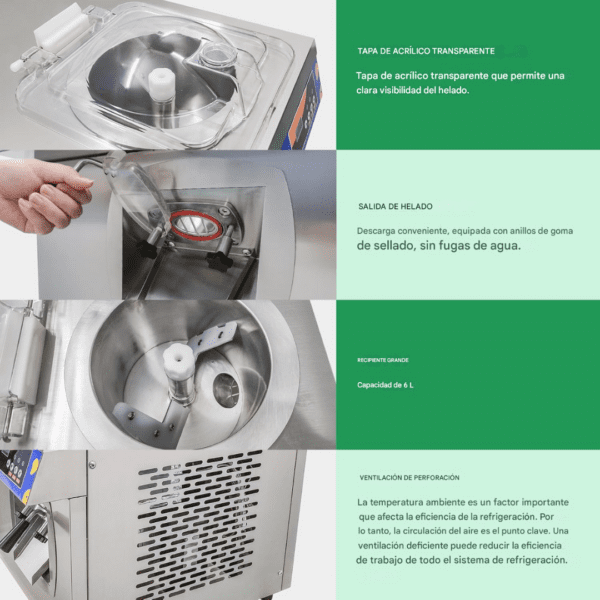 TAPA DE ACRÍLICO TRANSPARENTE

Tapa de acrílico transparente que permite una clara visibilidad del helado.

SALIDA DE HELADO

Descarga conveniente, equipada con anillos de goma de sellado, sin fugas de agua.

RECIPIENTE GRANDE

Capacidad de 6 L

VENTILACIÓN DE PERFORACIÓN

La temperatura ambiente es un factor importante que afecta la eficiencia de la refrigeración. Por lo tanto, la circulación del aire es el punto clave. Una ventilación deficiente puede reducir la eficiencia de trabajo de todo el sistema de refrigeración.